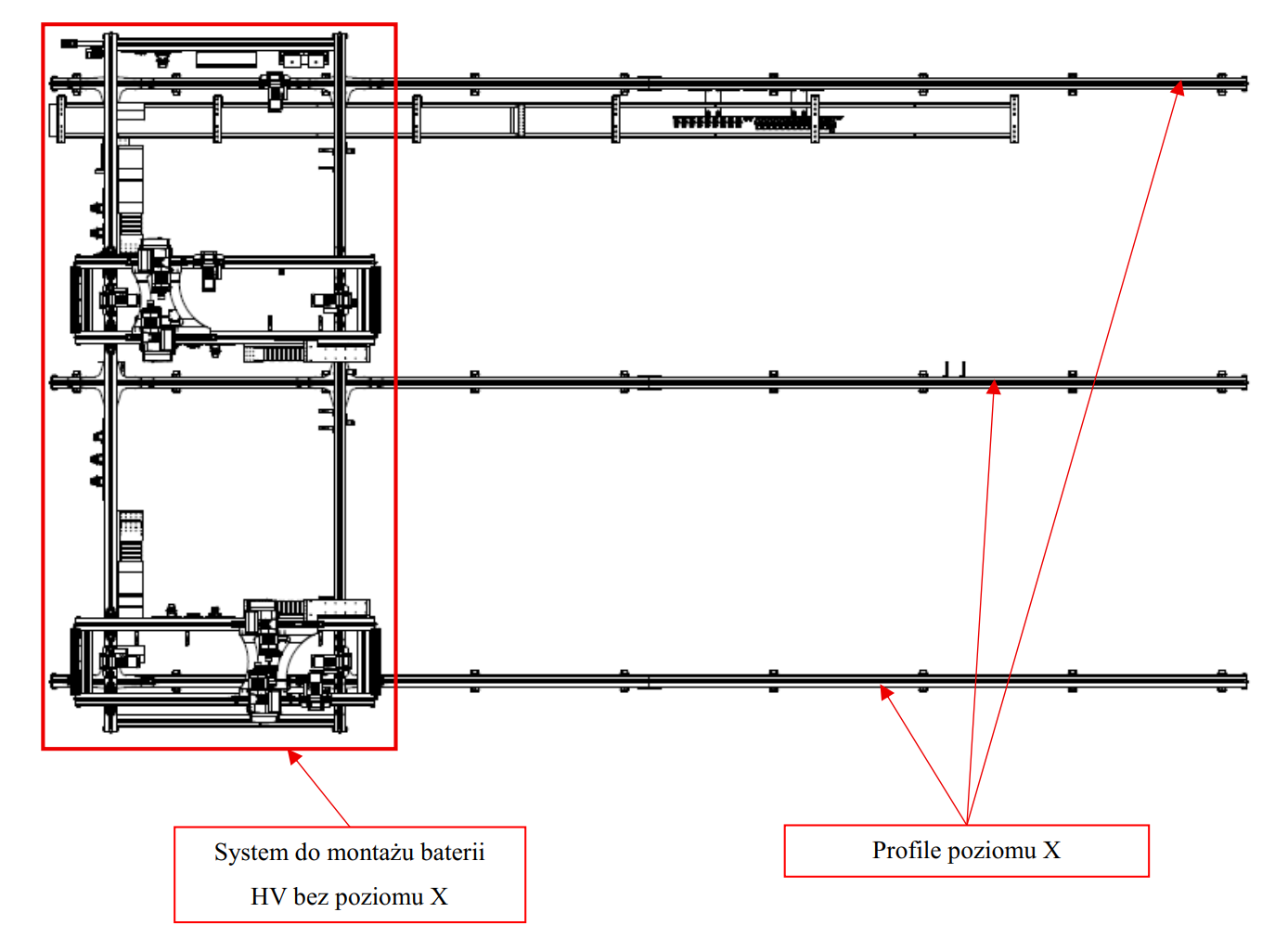 System do montażu baterii HV bez poziomu X

Profile poziomu X